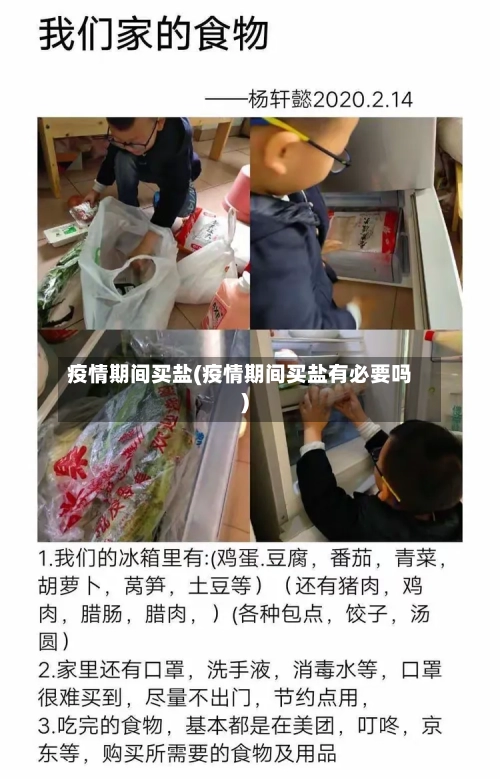 我们家的食物

——杨轩懿2020.2.14

疫情期间买盐(疫情期间买盐有必要吗)

1.我们的冰箱里有:(鸡蛋.豆腐，番茄，青菜，胡萝卜，莴笋，土豆等）（还有猪肉，鸡肉，腊肠，腊肉，）(各种包点，饺子，汤圆）
2.家里还有口罩，洗手液，消毒水等，口罩很难买到，尽量不出门，节约点用，
3.吃完的食物，基本都是在美团，叮咚，京东等，购买所需要的食物及用品